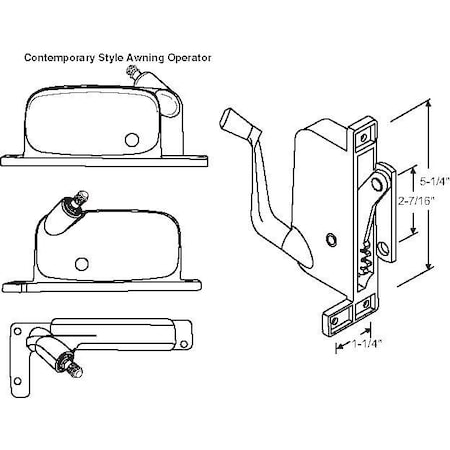 Contemporary Style Awning Operator

5-1/4"

2-7/16"

1-1/4"